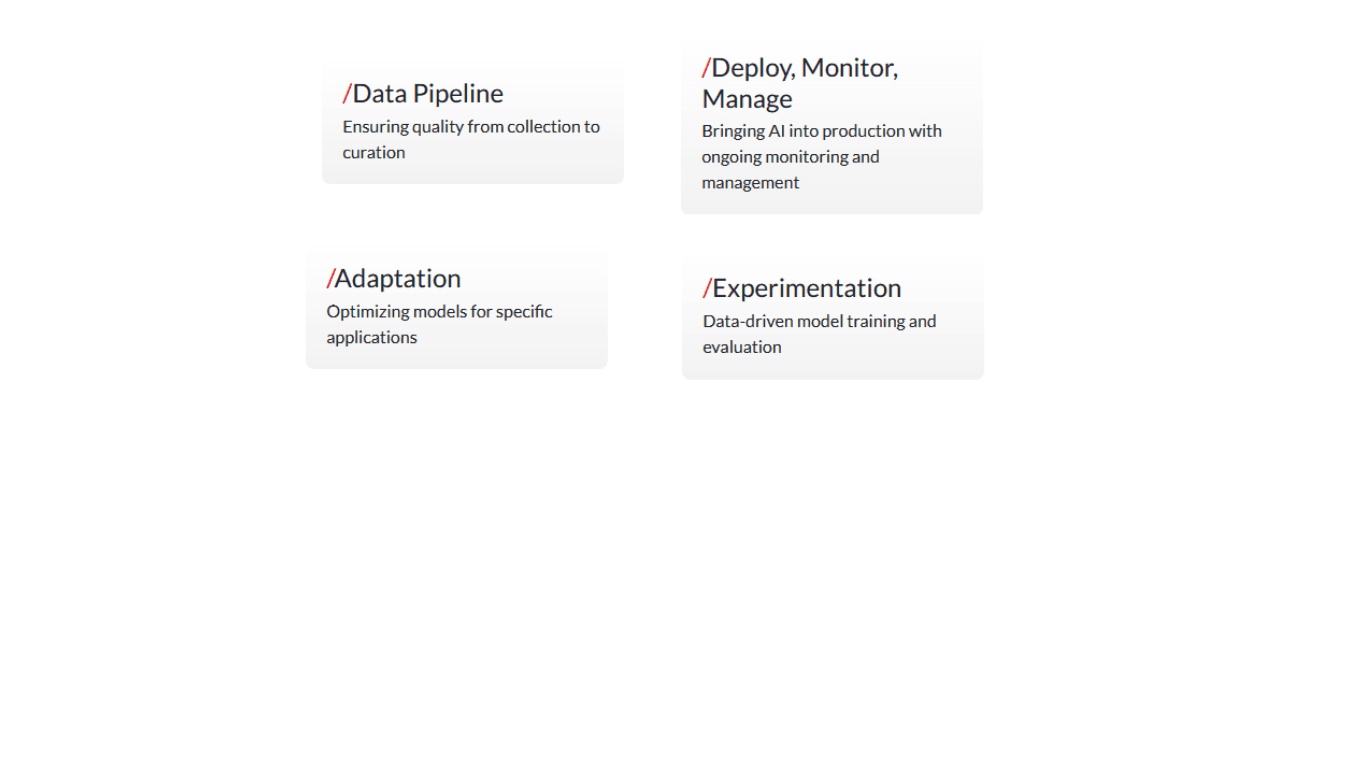 /Data Pipeline
Ensuring quality from collection to curation

/Deploy, Monitor, Manage
Bringing AI into production with ongoing monitoring and management

/Adaptation
Optimizing models for specific applications

/Experimentation
Data-driven model training and evaluation